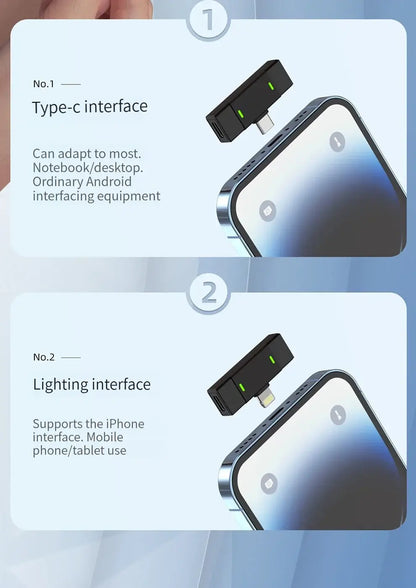 1

No.1

Type-c interface

Can adapt to most. Notebook/desktop. Ordinary Android interfacing equipment

2

No.2

Lighting interface

Supports the iPhone interface. Mobile phone/tablet use